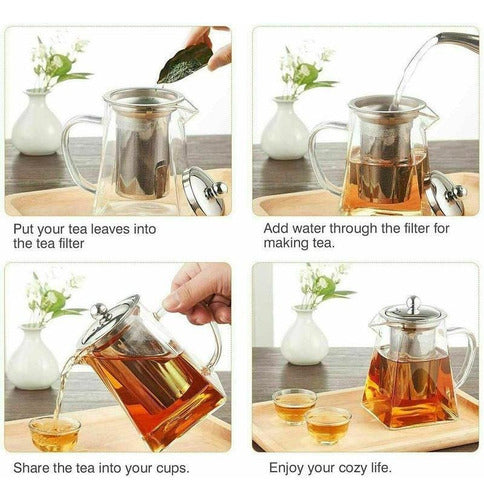 Put your tea leaves into the tea filter

Add water through the filter for making tea.

Share the tea into your cups.

Enjoy your cozy life.