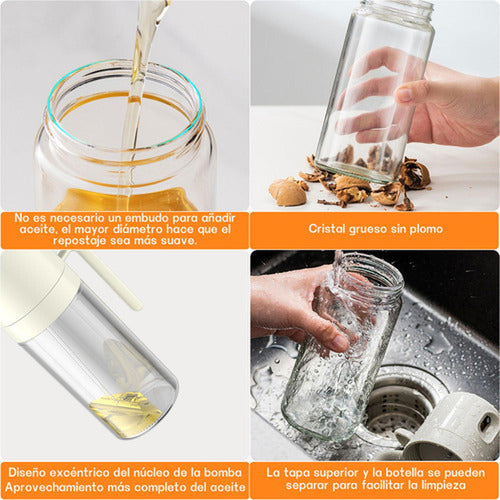 No es necesario un embudo para añadir aceite, el mayor diámetro hace que el repostaje sea más suave.

Cristal grueso sin plomo

Diseño excéntrico del núcleo de la bomba
Aprovechamiento más completo del aceite

La tapa superior y la botella se pueden separar para facilitar la limpieza