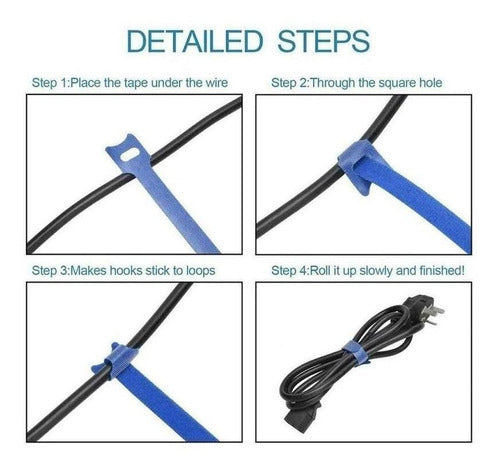 DETAILED STEPS

Step 1:Place the tape under the wire

Step 2:Through the square hole

Step 3:Makes hooks stick to loops

Step 4:Roll it up slowly and finished!