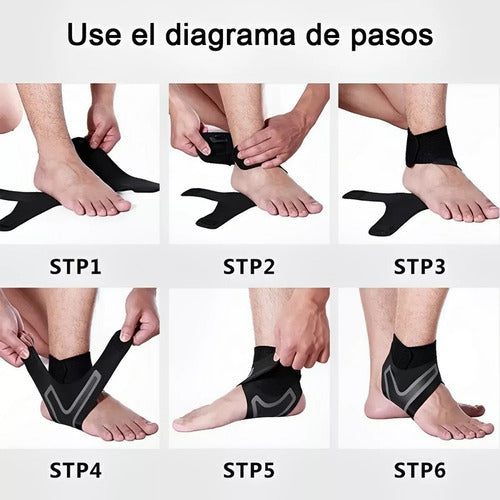 Use el diagrama de pasos

STP1

STP2

STP3

STP4

STP5

STP6