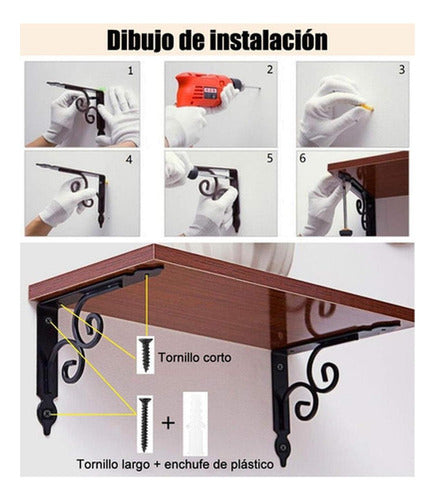 Dibujo de instalación

1

2

3

4

5

6

Tornillo corto

+

Tornillo largo + enchufe de plástico