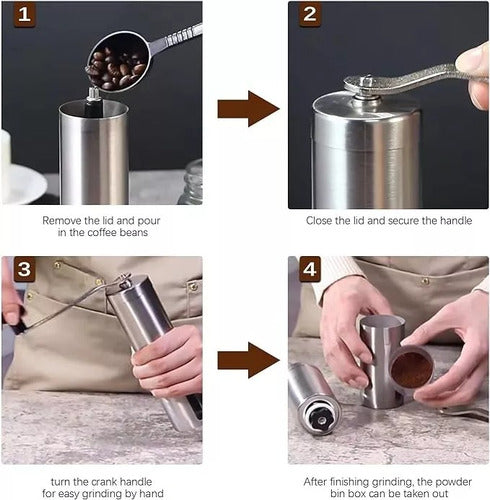 1

Remove the lid and pour in the coffee beans

2

Close the lid and secure the handle

3

turn the crank handle for easy grinding by hand

4

After finishing grinding, the powder bin box can be taken out