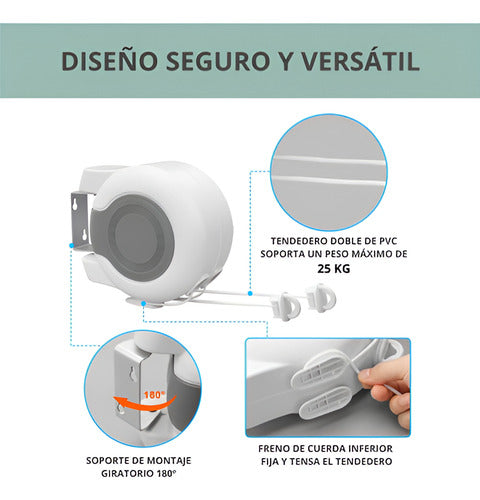 DISEÑO SEGURO Y VERSÁTIL

TENDEDERO DOBLE DE PVC SOPORTA UN PESO MÁXIMO DE 25 KG

180°

SOPORTE DE MONTAJE GIRATORIO 180°

FRENO DE CUERDA INFERIOR FIJA Y TENSA EL TENDEDERO