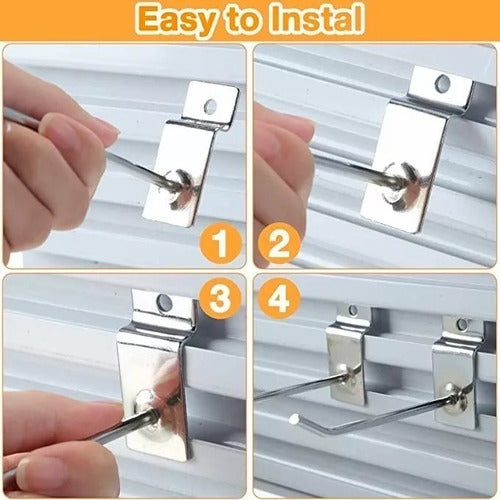 Easy to Instal

1

2

3

4