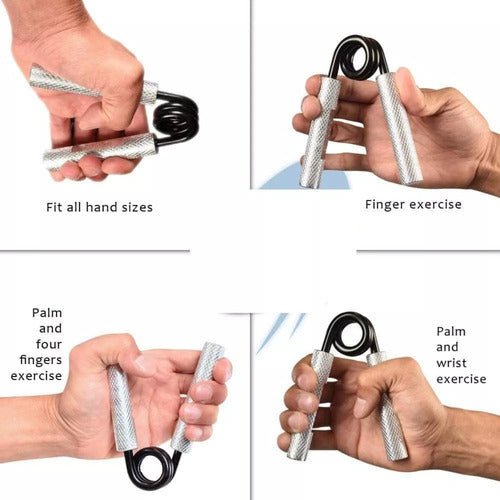 Fit all hand sizes

Finger exercise

Palm and four fingers exercise

Palm and wrist exercise