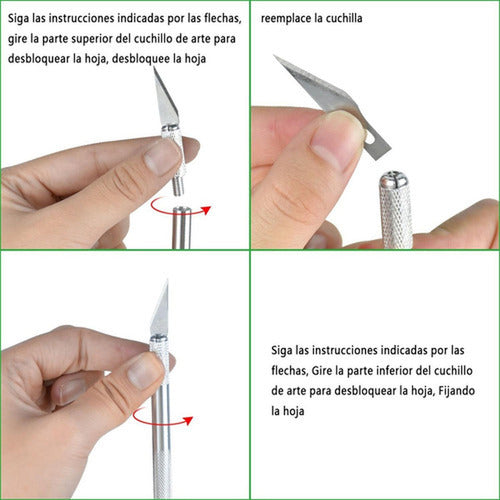 Siga las instrucciones indicadas por las flechas, gire la parte superior del cuchillo de arte para desbloquear la hoja, desbloquee la hoja

reemplace la cuchilla

Siga las instrucciones indicadas por las flechas, Gire la parte inferior del cuchillo de arte para desbloquear la hoja, Fijando la hoja