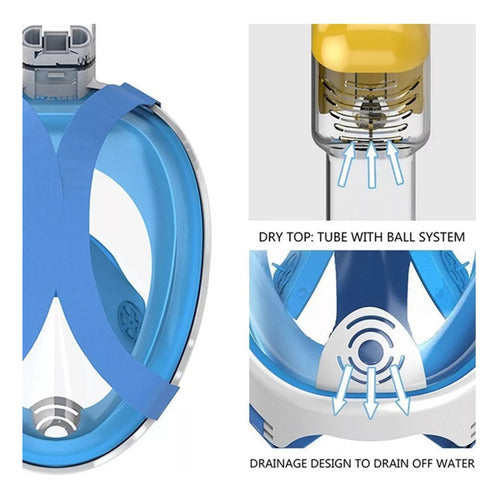 DRY TOP: TUBE WITH BALL SYSTEM

DRAINAGE DESIGN TO DRAIN OFF WATER