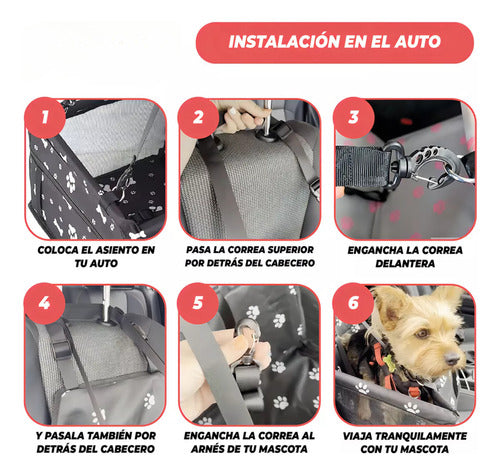 INSTALACIÓN EN EL AUTO

1

COLOCA EL ASIENTO EN TU AUTO

2

PASA LA CORREA SUPERIOR POR DETRÁS DEL CABECERO

3

ENGANCHA LA CORREA DELANTERA

4

Y PASALA TAMBIÉN POR DETRÁS DEL CABECERO

5

ENGANCHA LA CORREA AL ARNÉS DE TU MASCOTA

6

VIAJA TRANQUILAMENTE CON TU MASCOTA