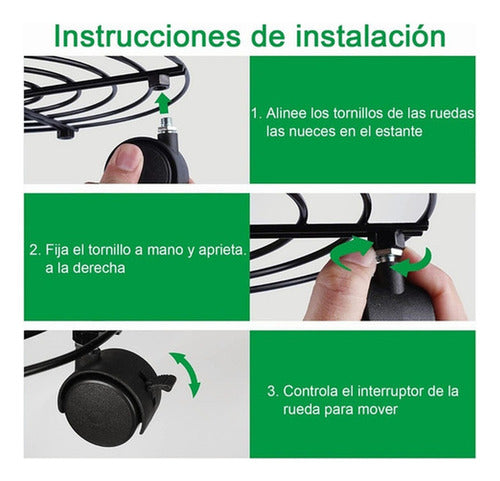 Instrucciones de instalación

1. Alinee los tornillos de las ruedas las nueces en el estante

2. Fija el tornillo a mano y aprieta. a la derecha

3. Controla el interruptor de la rueda para mover