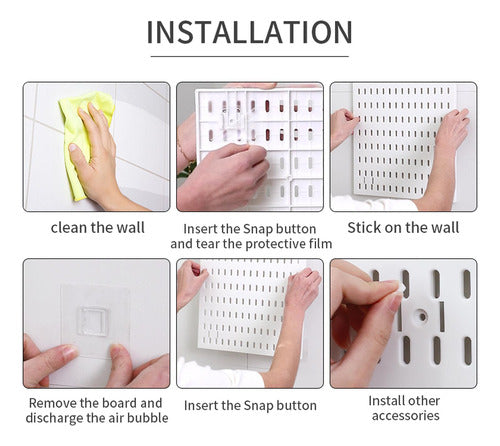 INSTALLATION

clean the wall

Insert the Snap button and tear the protective film

Stick on the wall

Remove the board and discharge the air bubble

Insert the Snap button

Install other accessories