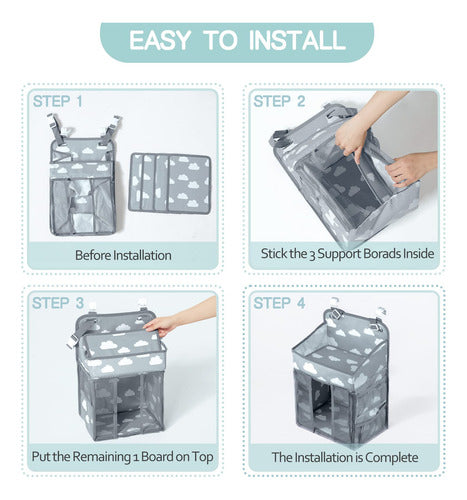 EASY TO INSTALL

STEP 1

Before Installation

STEP 2

Stick the 3 Support Borads Inside

STEP 3

Put the Remaining 1 Board on Top

STEP 4

The Installation is Complete