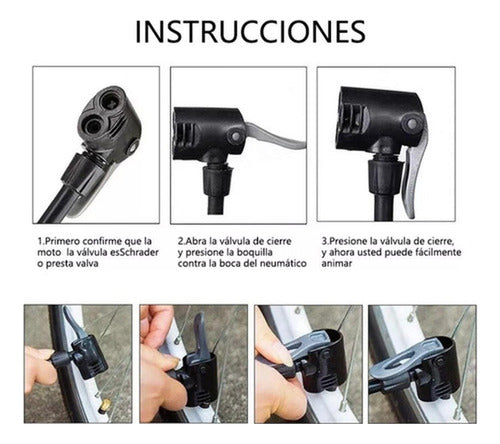 INSTRUCCIONES

1.Primero confirme que la moto la válvula esSchrader o presta valva

2.Abra la válvula de cierre y presione la boquilla contra la boca del neumático

3.Presione la válvula de cierre, y ahora usted puede fácilmente animar