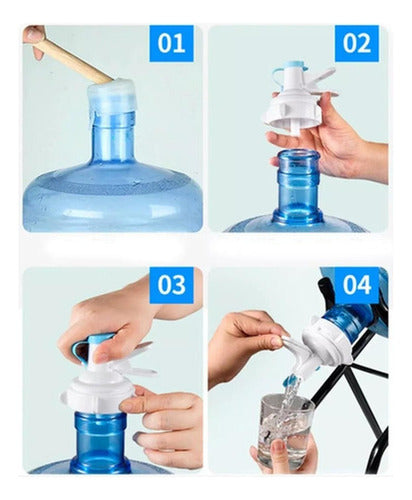 01

02

03

04