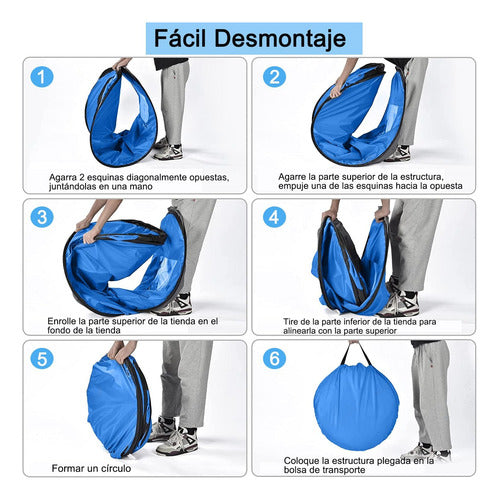 Fácil Desmontaje

1
Agarra 2 esquinas diagonalmente opuestas, juntándolas en una mano

2
Agarre la parte superior de la estructura, empuje una de las esquinas hacia la opuesta

3
Enrolle la parte superior de la tienda en el fondo de la tienda

4
Tire de la parte inferior de la tienda para alinearla con la parte superior

5
Formar un círculo

6
Coloque la estructura plegada en la bolsa de transporte