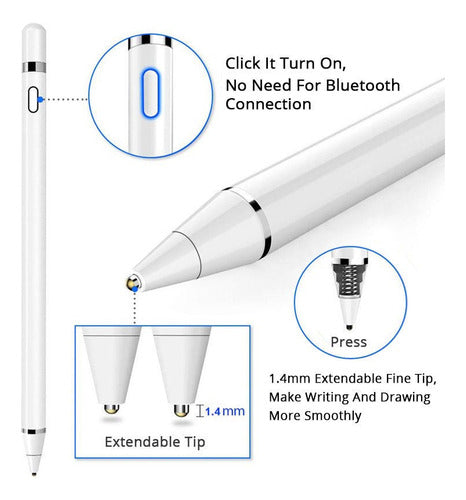 Click It Turn On,
No Need For Bluetooth
Connection

Press

1.4mm

Extendable Tip

1.4mm Extendable Fine Tip,
Make Writing And Drawing
More Smoothly