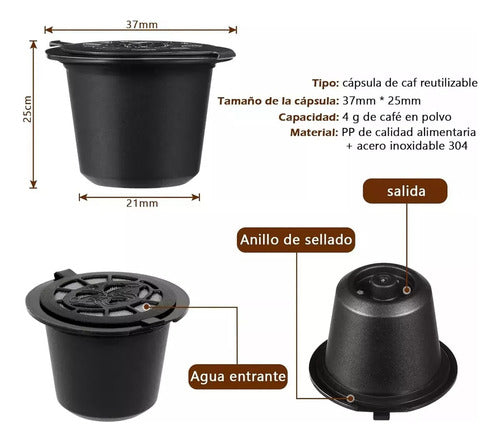 37mm

25cm

21mm

Tipo: cápsula de caf reutilizable
Tamaño de la cápsula: 37mm * 25mm
Capacidad: 4 g de café en polvo
Material: PP de calidad alimentaria + acero inoxidable 304

salida

Anillo de sellado

Agua entrante