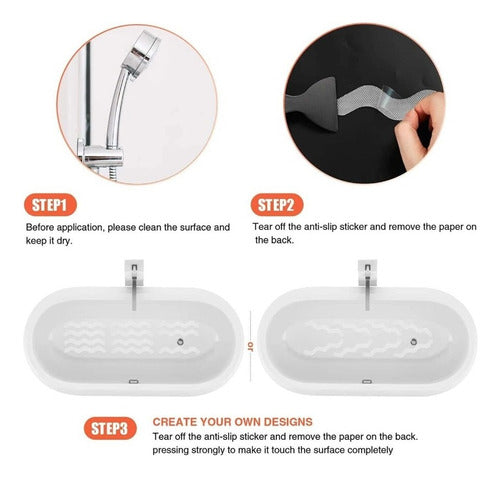 STEP1

Before application, please clean the surface and keep it dry.

STEP2

Tear off the anti-slip sticker and remove the paper on the back.

or

STEP3

CREATE YOUR OWN DESIGNS

Tear off the anti-slip sticker and remove the paper on the back. pressing strongly to make it touch the surface completely