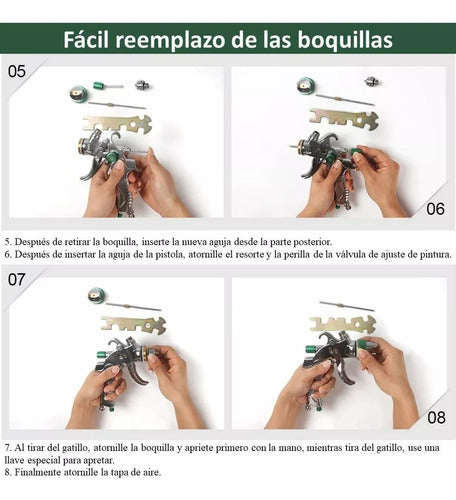 Fácil reemplazo de las boquillas

05

06

5. Después de retirar la boquilla, inserte la nueva aguja desde la parte posterior.
6. Después de insertar la aguja de la pistola, atornille el resorte y la perilla de la válvula de ajuste de pintura.

07

08

7. Al tirar del gatillo, atornille la boquilla y apriete primero con la mano, mientras tira del gatillo, use una llave especial para apretar.
8. Finalmente atornille la tapa de aire.