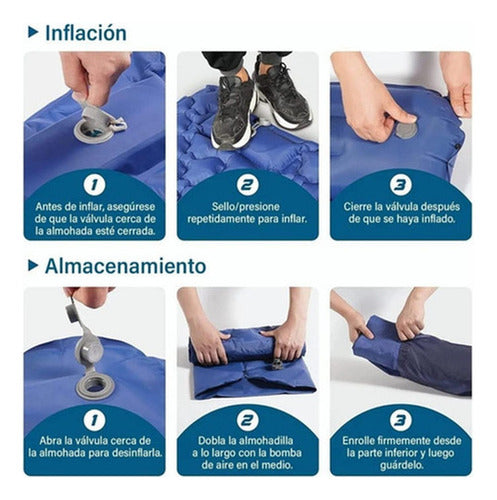 Inflación

1
Antes de inflar, asegúrese de que la válvula cerca de la almohada esté cerrada.

2
Sello/presione repetidamente para inflar.

3
Cierre la válvula después de que se haya inflado.

Almacenamiento

1
Abra la válvula cerca de la almohada para desinflarla.

2
Dobla la almohadilla a lo largo con la bomba de aire en el medio.

3
Enrolle firmemente desde la parte inferior y luego guárdelo.