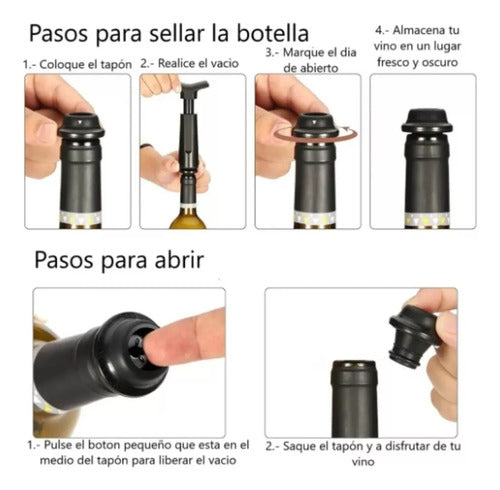 Pasos para sellar la botella

1.- Coloque el tapón

2.- Realice el vacio

3.- Marque el dia de abierto

4.- Almacena tu vino en un lugar fresco y oscuro

Pasos para abrir

1.- Pulse el boton pequeño que esta en el medio del tapón para liberar el vacio

2.- Saque el tapón y a disfrutar de tu vino