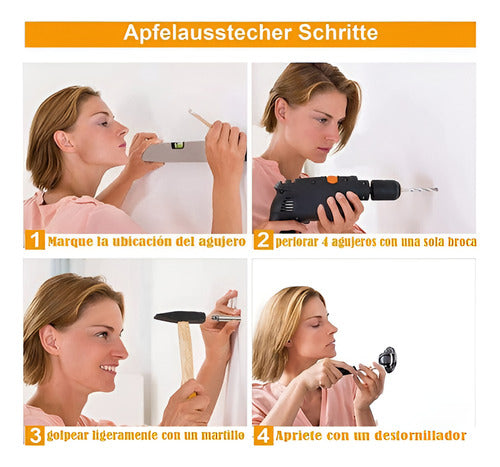 Apfelausstecher Schritte

1 Marque la ubicación del agujero

2 perforar 4 agujeros con una sola broca

3 golpear ligeramente con un martillo

4 Apriete con un destornillador