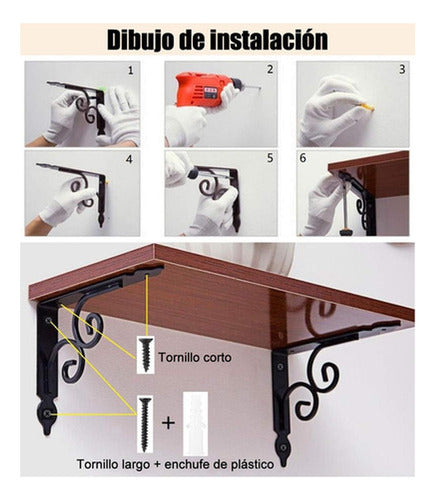 Dibujo de instalación

1

2

3

4

5

6

Tornillo corto

+

Tornillo largo + enchufe de plástico