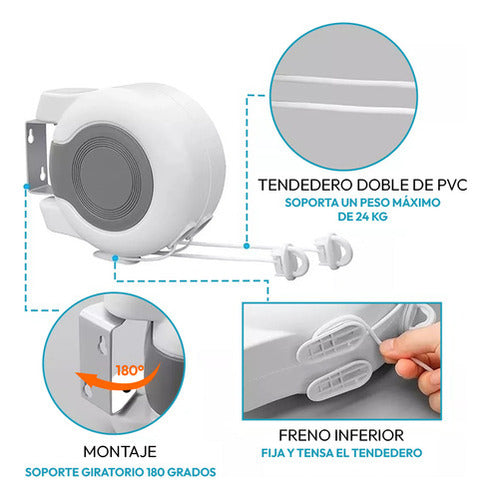 TENDEDERO DOBLE DE PVC
SOPORTA UN PESO MÁXIMO DE 24 KG

180°

MONTAJE
SOPORTE GIRATORIO 180 GRADOS

FRENO INFERIOR
FIJA Y TENSA EL TENDEDERO