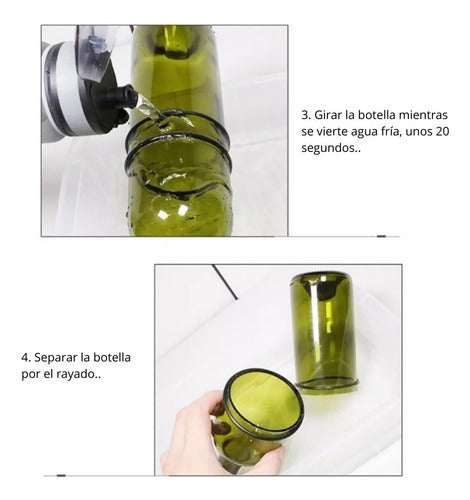 3. Girar la botella mientras se vierte agua fría, unos 20 segundos..

4. Separar la botella por el rayado..