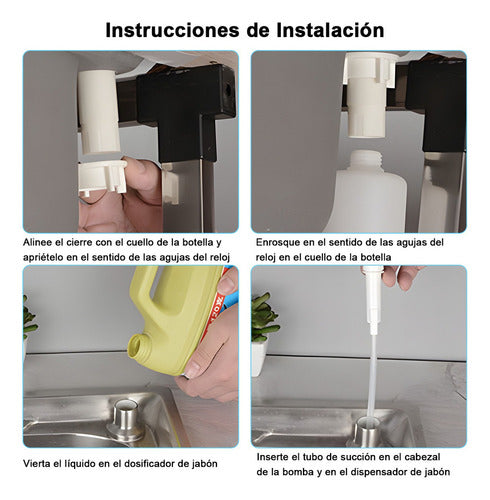 Instrucciones de Instalación

Alinee el cierre con el cuello de la botella y apriételo en el sentido de las agujas del reloj

Enrosque en el sentido de las agujas del reloj en el cuello de la botella

Vierta el líquido en el dosificador de jabón

Inserte el tubo de succión en el cabezal de la bomba y en el dispensador de jabón