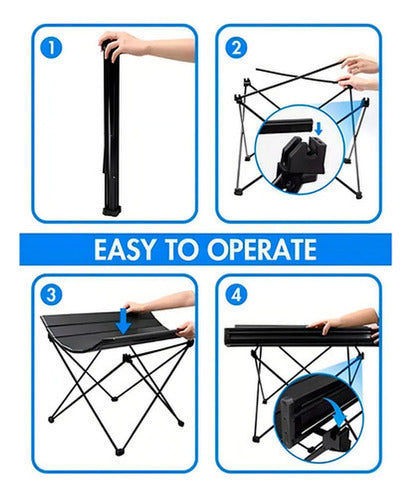 1

2

EASY TO OPERATE

3

4