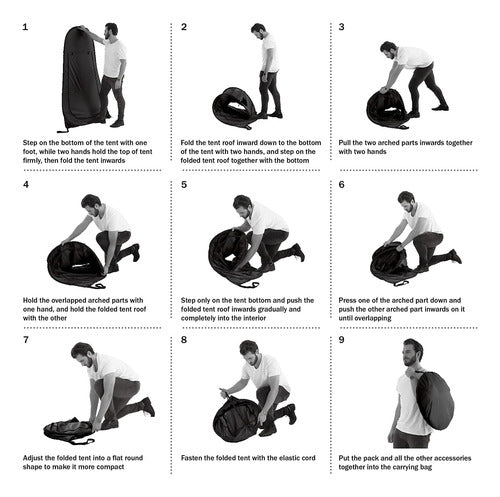 1

Step on the bottom of the tent with one foot, while two hands hold the top of tent firmly, then fold the tent inwards

2

Fold the tent roof inward down to the bottom of the tent with two hands, and step on the folded tent roof together with the bottom

3

Pull the two arched parts inwards together with two hands

4

Hold the overlapped arched parts with one hand, and hold the folded tent roof with the other

5

Step only on the tent bottom and push the folded tent roof inwards gradually and completely into the interior

6

Press one of the arched part down and push the other arched part inwards on it until overlapping

7

Adjust the folded tent into a flat round shape to make it more compact

8

Fasten the folded tent with the elastic cord

9

Put the pack and all the other accessories together into the carrying bag