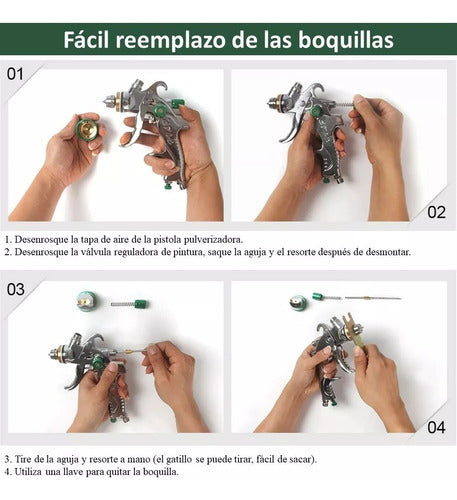 Fácil reemplazo de las boquillas

01

02

1. Desenrosque la tapa de aire de la pistola pulverizadora.
2. Desenrosque la válvula reguladora de pintura, saque la aguja y el resorte después de desmontar.

03

04

3. Tire de la aguja y resorte a mano (el gatillo se puede tirar, fácil de sacar).
4. Utiliza una llave para quitar la boquilla.