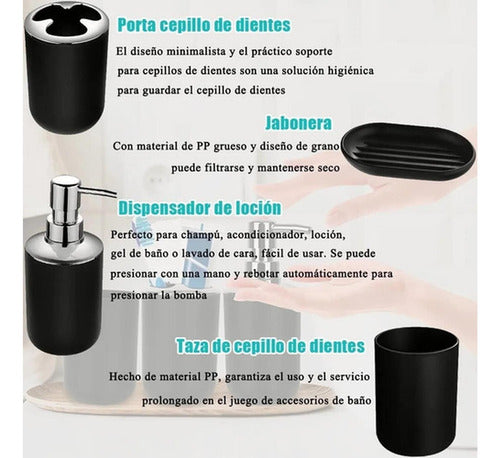 Porta cepillo de dientes

El diseño minimalista y el práctico soporte para cepillos de dientes son una solución higiénica para guardar el cepillo de dientes

Jabonera

Con material de PP grueso y diseño de grano puede filtrarse y mantenerse seco

Dispensador de loción

Perfecto para champú, acondicionador, loción, gel de baño o lavado de cara, fácil de usar. Se puede presionar con una mano y rebotar automáticamente para presionar la bomba

Taza de cepillo de dientes

Hecho de material PP, garantiza el uso y el servicio prolongado en el juego de accesorios de baño