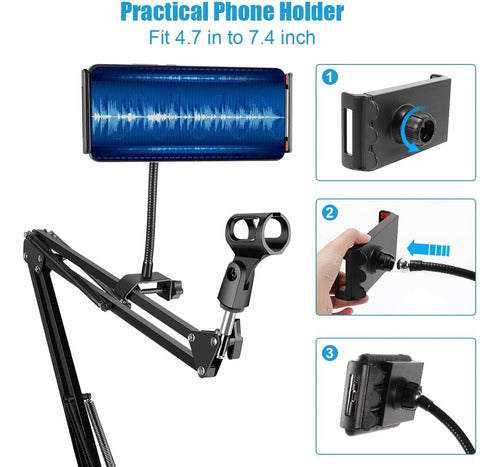 Practical Phone Holder
Fit 4.7 in to 7.4 inch

1

2

3