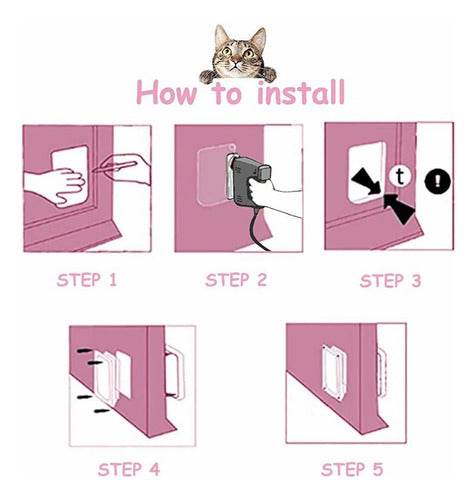 How to install

t

!

STEP 1

STEP 2

STEP 3

STEP 4

STEP 5