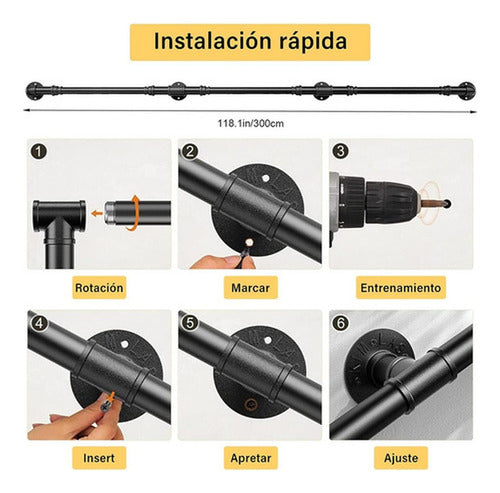 Instalación rápida

118.1in/300cm

1

Rotación

2

Marcar

3

Entrenamiento

4

Insert

5

Apretar

6

Ajuste