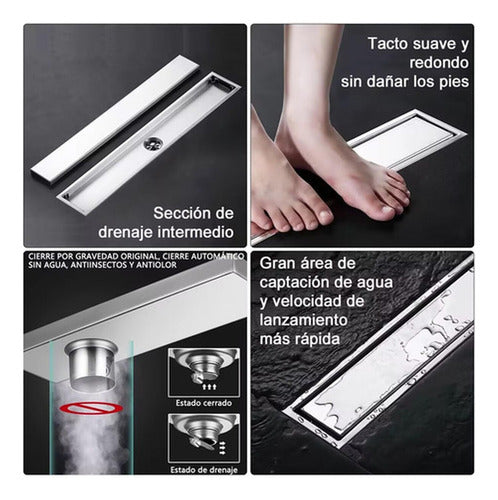 Sección de drenaje intermedio

Tacto suave y redondo sin dañar los pies

CIERRE POR GRAVEDAD ORIGINAL, CIERRE AUTOMÁTICO SIN AGUA, ANTIINSECTOS Y ANTIOLOR

Estado cerrado

Estado de drenaje

Gran área de captación de agua y velocidad de lanzamiento más rápida