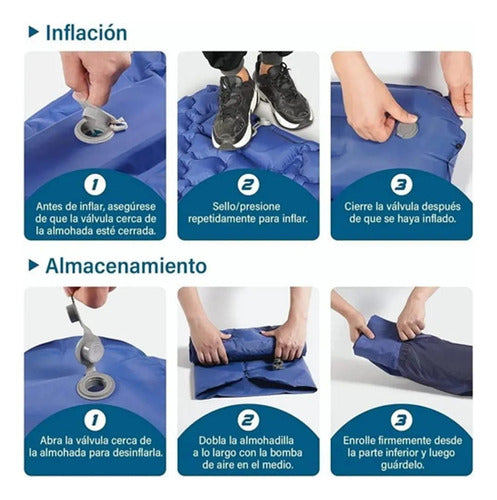 Inflación

1
Antes de inflar, asegúrese de que la válvula cerca de la almohada esté cerrada.

2
Sello/presione repetidamente para inflar.

3
Cierre la válvula después de que se haya inflado.

Almacenamiento

1
Abra la válvula cerca de la almohada para desinflarla.

2
Dobla la almohadilla a lo largo con la bomba de aire en el medio.

3
Enrolle firmemente desde la parte inferior y luego guárdelo.