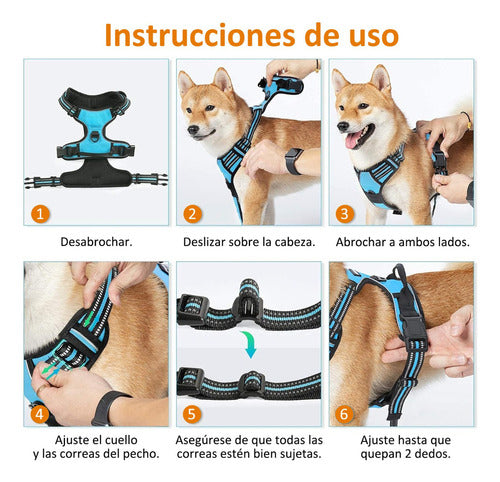 Instrucciones de uso

1

Desabrochar.

2

Deslizar sobre la cabeza.

3

Abrochar a ambos lados.

4

Ajuste el cuello y las correas del pecho.

5

Asegúrese de que todas las correas estén bien sujetas.

6

Ajuste hasta que quepan 2 dedos.