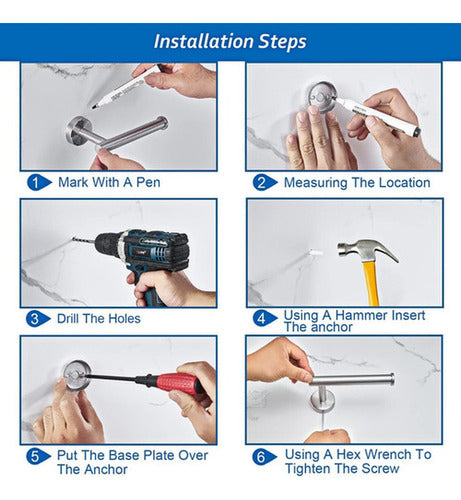 Installation Steps

1 Mark With A Pen

2 Measuring The Location

3 Drill The Holes

4 Using A Hammer Insert The anchor

5 Put The Base Plate Over The Anchor

6 Using A Hex Wrench To Tighten The Screw