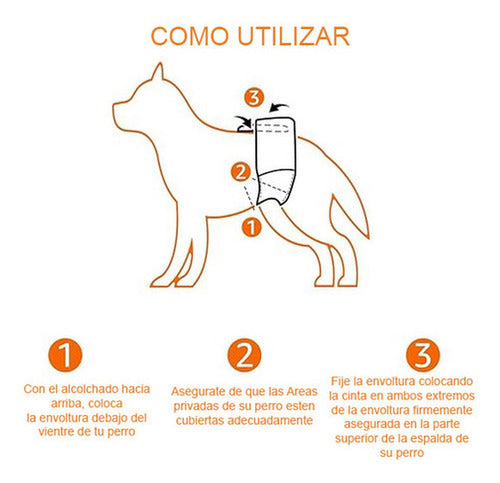 COMO UTILIZAR

3

2

1

1

Con el alcolchado hacia arriba, coloca la envoltura debajo del vientre de tu perro

2

Asegurate de que las Areas privadas de su perro esten cubiertas adecuadamente

3

Fije la envoltura colocando la cinta en ambos extremos de la envoltura firmemente asegurada en la parte superior de la espalda de su perro