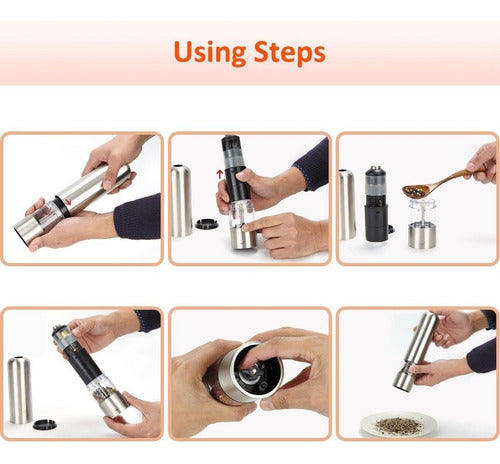 Using Steps