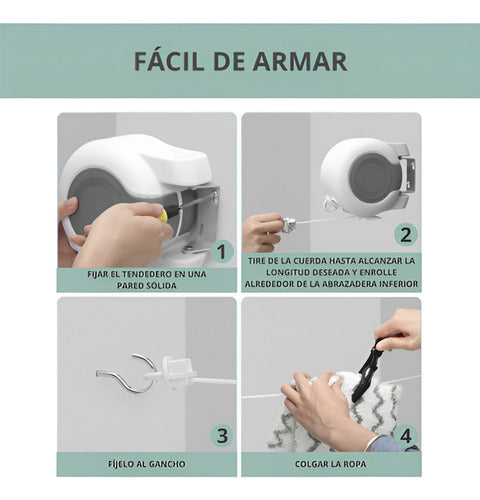 FÁCIL DE ARMAR

1

FIJAR EL TENDEDERO EN UNA PARED SÓLIDA

2

TIRE DE LA CUERDA HASTA ALCANZAR LA LONGITUD DESEADA Y ENROLLE ALREDEDOR DE LA ABRAZADERA INFERIOR

3

FÍJELO AL GANCHO

4

COLGAR LA ROPA