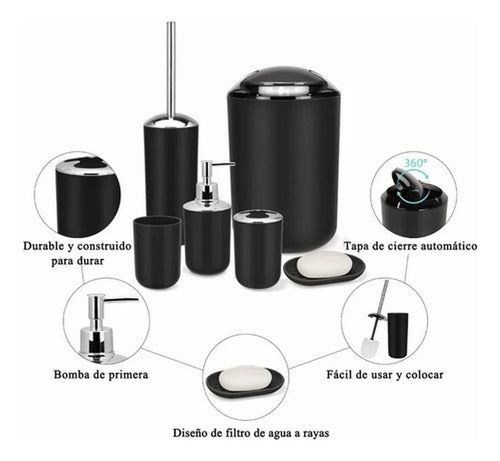 360°

Durable y construido para durar

Tapa de cierre automático

Bomba de primera

Fácil de usar y colocar

Diseño de filtro de agua a rayas