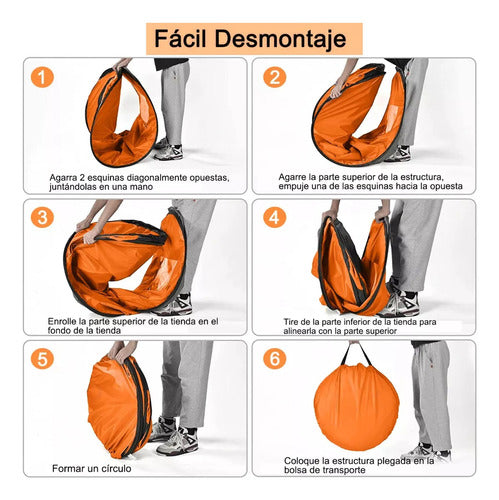 Fácil Desmontaje

1

Agarra 2 esquinas diagonalmente opuestas, juntándolas en una mano

2

Agarre la parte superior de la estructura, empuje una de las esquinas hacia la opuesta

3

Enrolle la parte superior de la tienda en el fondo de la tienda

4

Tire de la parte inferior de la tienda para alinearla con la parte superior

5

Formar un círculo

6

Coloque la estructura plegada en la bolsa de transporte