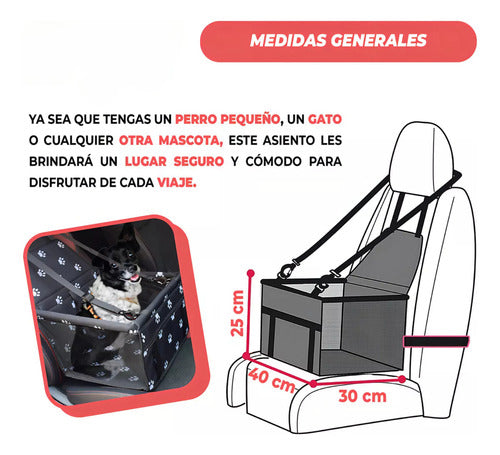 MEDIDAS GENERALES

YA SEA QUE TENGAS UN PERRO PEQUEÑO, UN GATO O CUALQUIER OTRA MASCOTA, ESTE ASIENTO LES BRINDARÁ UN LUGAR SEGURO Y CÓMODO PARA DISFRUTAR DE CADA VIAJE.

25 cm

40 cm

30 cm