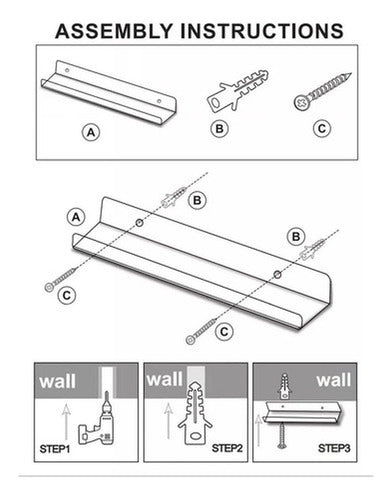 ASSEMBLY INSTRUCTIONS

A

B

C

A

B

B

C

C

wall

STEP1

wall

STEP2

wall

STEP3