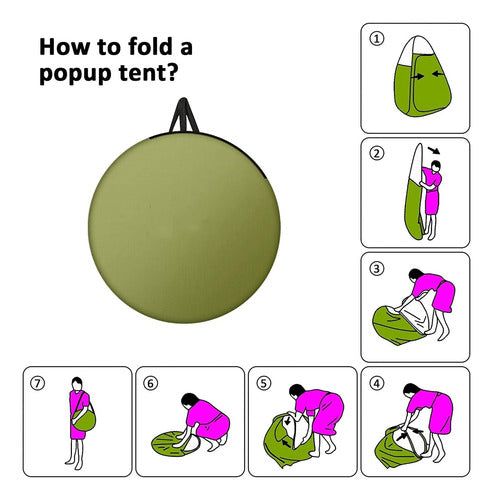 How to fold a popup tent?

①

②

③

⑦

⑥

⑤

④