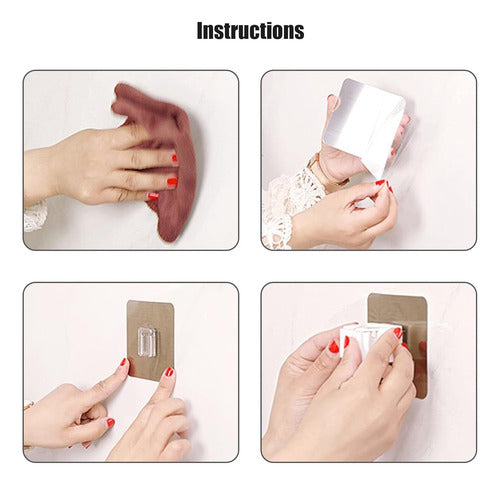 Instructions