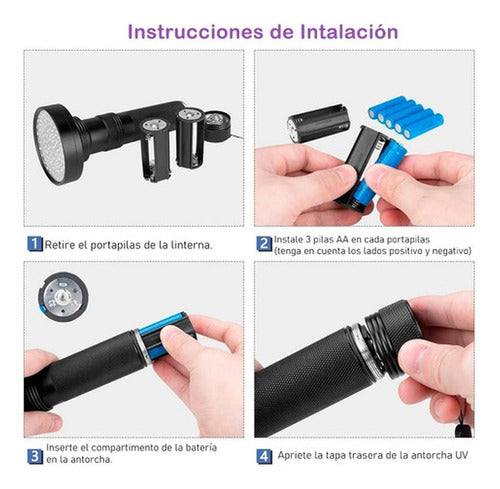 Instrucciones de Intalación

1 Retire el portapilas de la linterna.

2 Instale 3 pilas AA en cada portapilas (tenga en cuenta los lados positivo y negativo)

3 Inserte el compartimento de la batería en la antorcha.

4 Apriete la tapa trasera de la antorcha UV